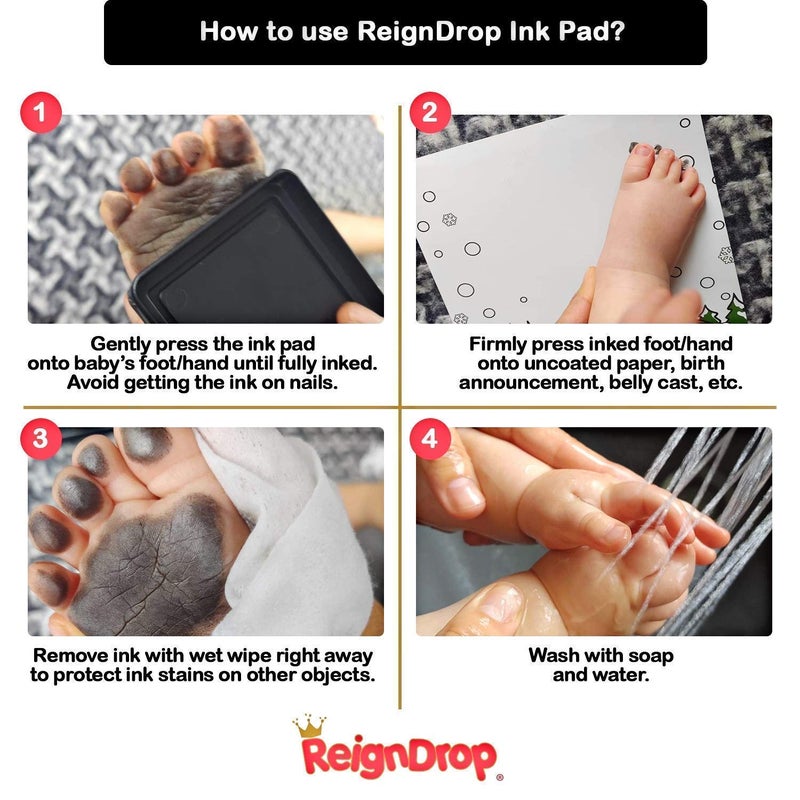 How to use ReignDrop Ink Pad?

1

Gently press the ink pad onto baby's foot/hand until fully inked. Avoid getting the ink on nails.

2

Firmly press inked foot/hand onto uncoated paper, birth announcement, belly cast, etc.

3

Remove ink with wet wipe right away to protect ink stains on other objects.

4

Wash with soap and water.

ReignDrop®